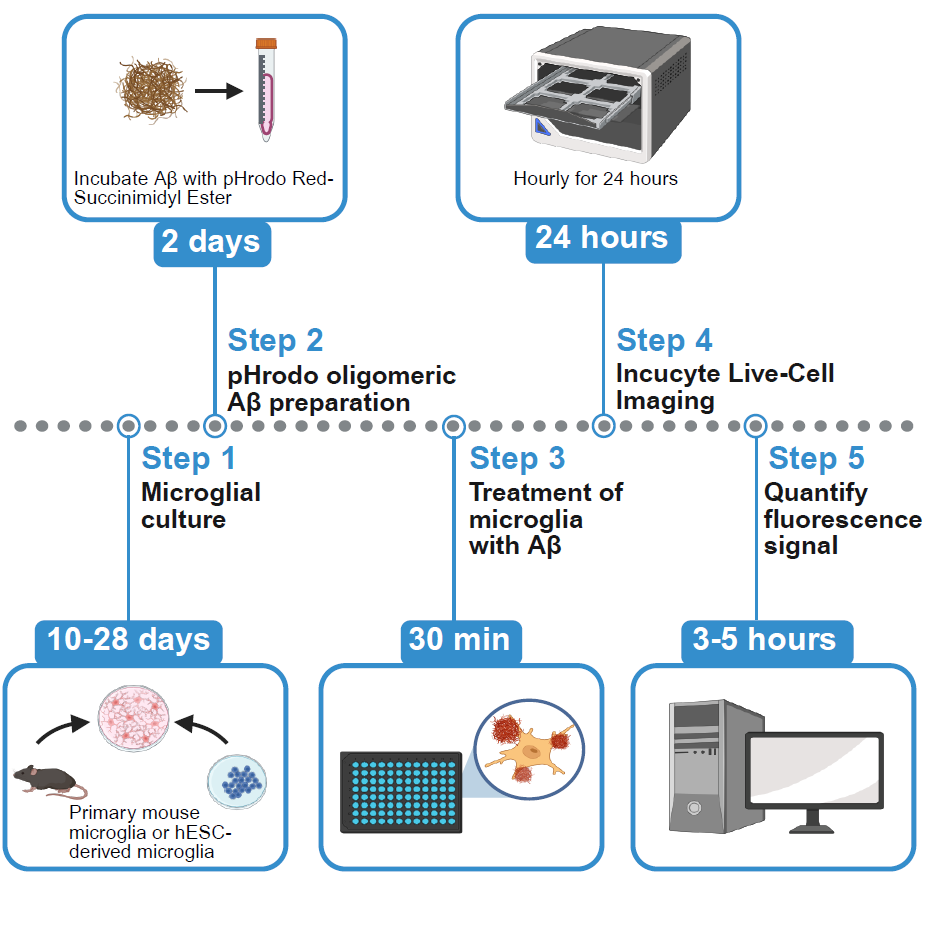 Incubate Aβ with pHrodo Red-Succinimidyl Ester

2 days

Hourly for 24 hours

24 hours

Step 2
pHrodo oligomeric Aβ preparation

Step 4
Incucyte Live-Cell Imaging

Step 1
Microglial culture

Step 3
Treatment of microglia with Aβ

Step 5
Quantify fluorescence signal

10-28 days

30 min

3-5 hours

Primary mouse microglia or hESC-derived microglia